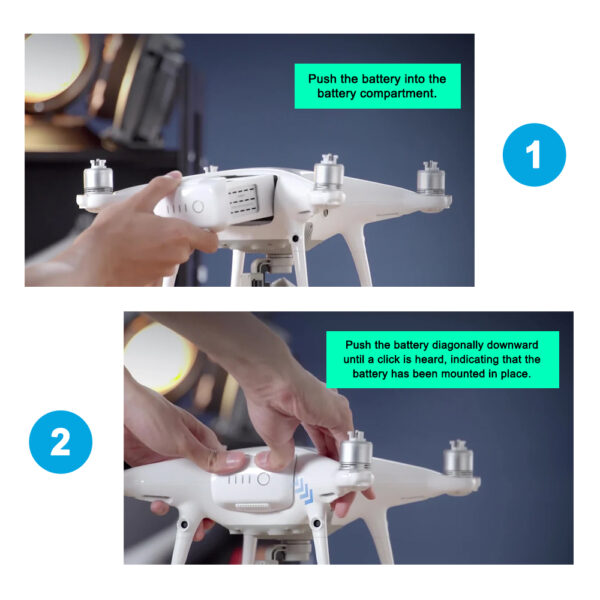 Push the battery into the battery compartment.

1

Push the battery diagonally downward until a click is heard, indicating that the battery has been mounted in place.

2